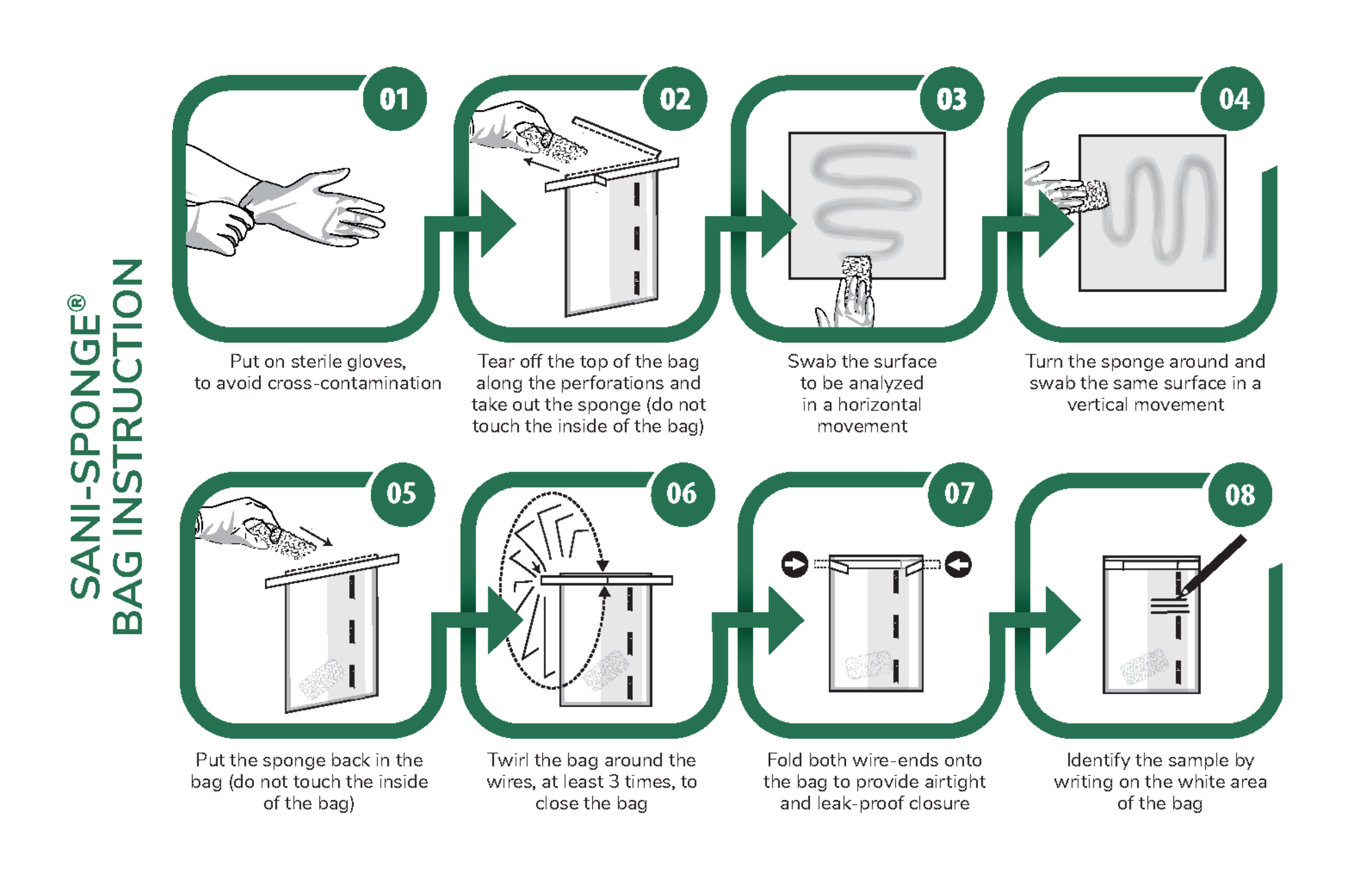 SANI-SPONGE®
BAG INSTRUCTION

01

Put on sterile gloves, to avoid cross-contamination

02

Tear off the top of the bag along the perforations and take out the sponge (do not touch the inside of the bag)

03

Swab the surface to be analyzed in a horizontal movement

04

Turn the sponge around and swab the same surface in a vertical movement

05

Put the sponge back in the bag (do not touch the inside of the bag)

06

Twirl the bag around the wires, at least 3 times, to close the bag

07

Fold both wire-ends onto the bag to provide airtight and leak-proof closure

08

Identify the sample by writing on the white area of the bag